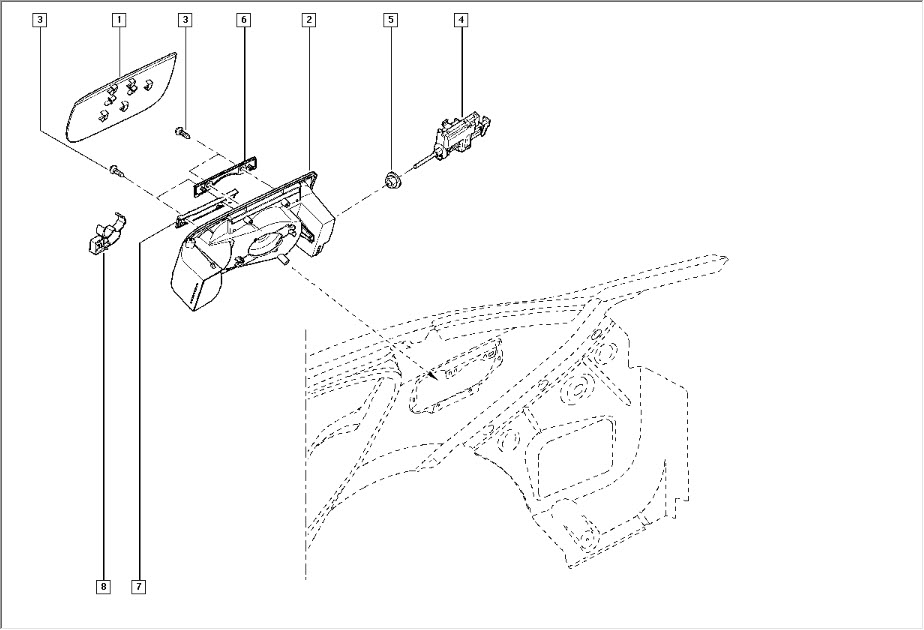 3
1
3
6
2
5
4
8
7